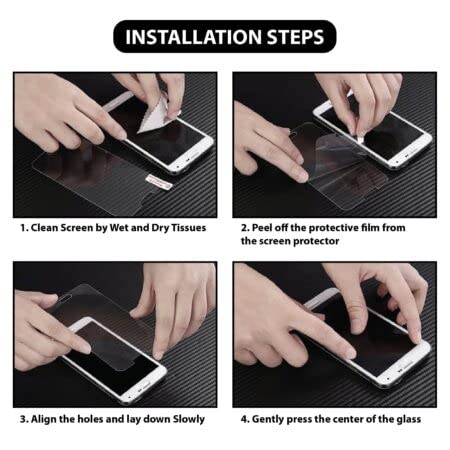 INSTALLATION STEPS

1. Clean Screen by Wet and Dry Tissues

2. Peel off the protective film from the screen protector

3. Align the holes and lay down Slowly

4. Gently press the center of the glass