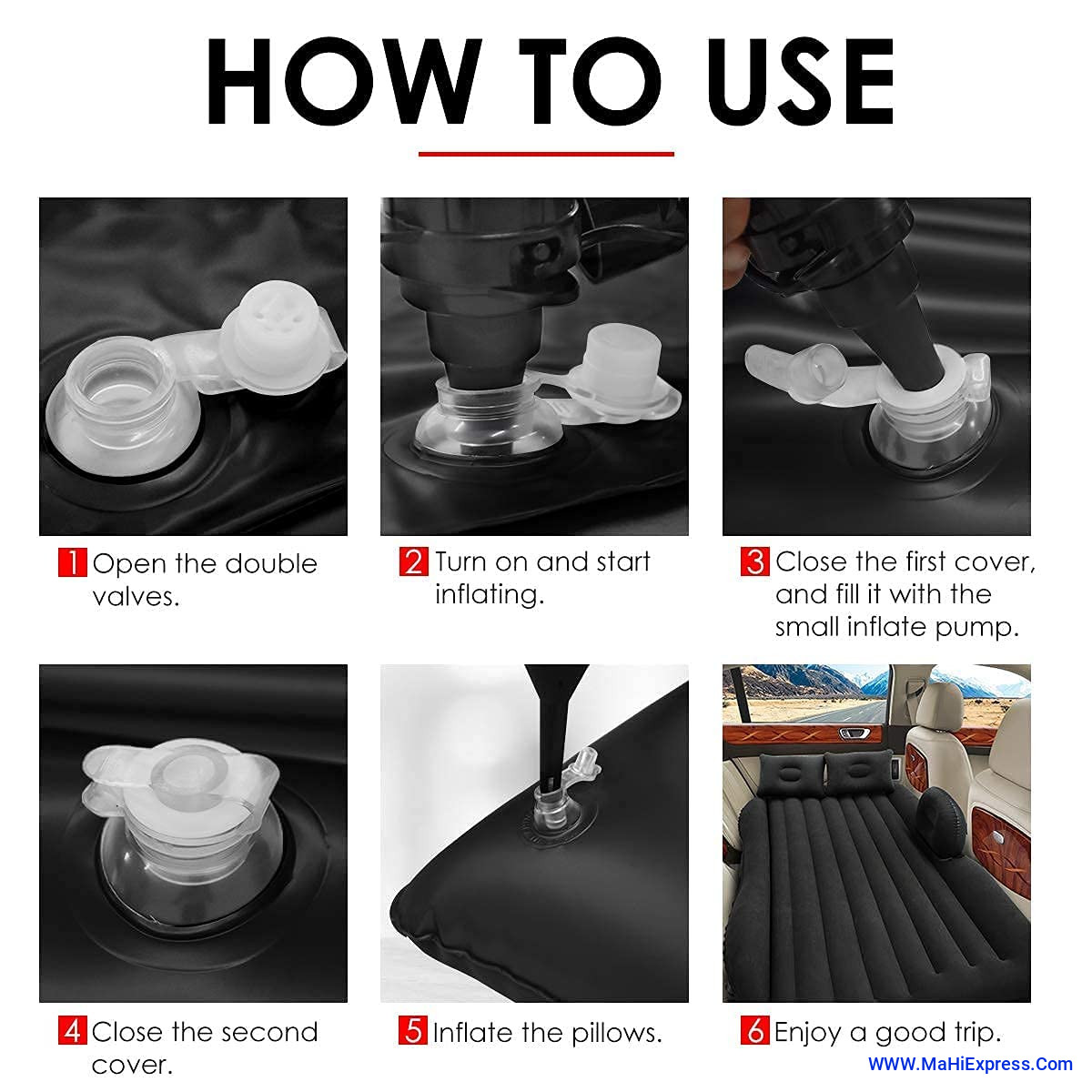 HOW TO USE

1 Open the double valves.

2 Turn on and start inflating.

3 Close the first cover, and fill it with the small inflate pump.

4 Close the second cover.

5 Inflate the pillows.

6 Enjoy a good trip.

WWW.MaHiExpress.Com