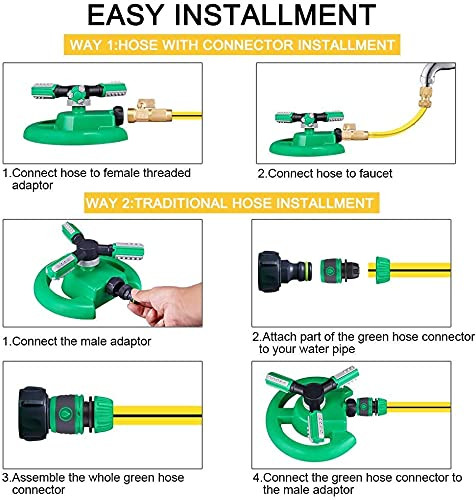 EASY INSTALLMENT

WAY 1:HOSE WITH CONNECTOR INSTALLMENT

1.Connect hose to female threaded adaptor

2.Connect hose to faucet

WAY 2:TRADITIONAL HOSE INSTALLMENT

1.Connect the male adaptor

2.Attach part of the green hose connector to your water pipe

3.Assemble the whole green hose connector

4.Connect the green hose connector to the male adaptor