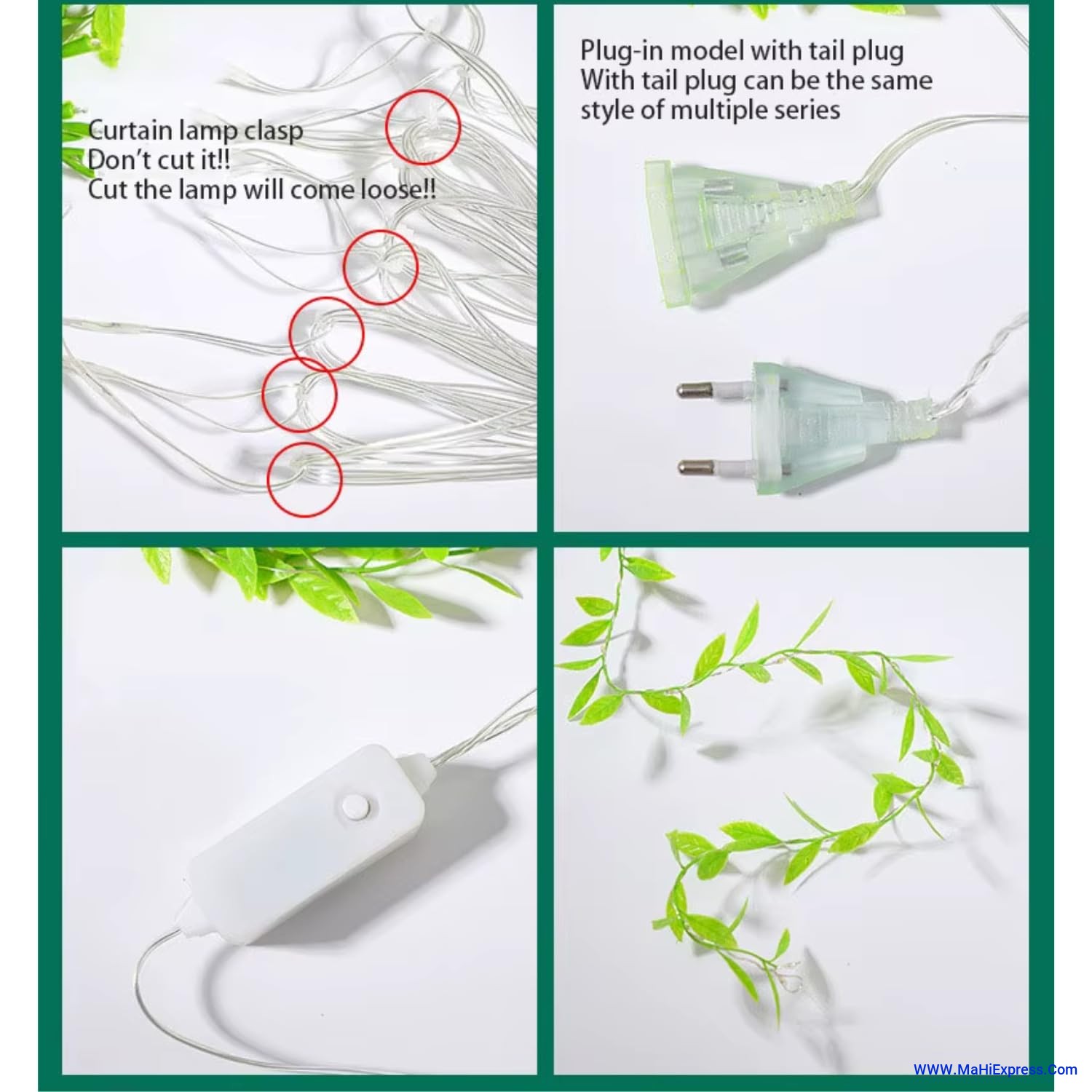 Curtain lamp clasp
Don't cut it!!
Cut the lamp will come loose!!

Plug-in model with tail plug
With tail plug can be the same style of multiple series

WWW.MaHiExpress.Com