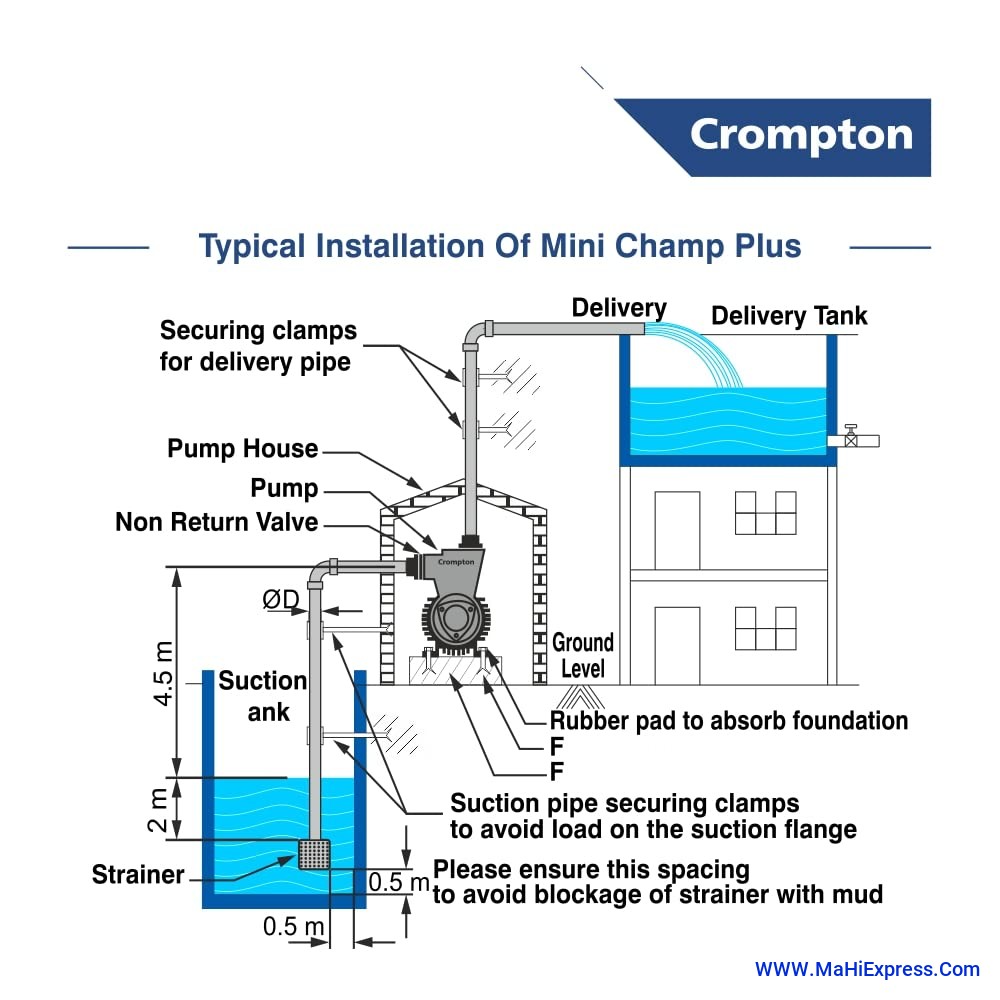 Crompton

Typical Installation Of Mini Champ Plus

Securing clamps for delivery pipe

Delivery

Delivery Tank

Pump House

Pump

Non Return Valve

Crompton

ØD

4.5 m

Suction ank

Ground Level

Rubber pad to absorb foundation

F

F

2 m

Suction pipe securing clamps to avoid load on the suction flange

Strainer

0.5 m

Please ensure this spacing to avoid blockage of strainer with mud

0.5 m

WWW.MaHiExpress.Com